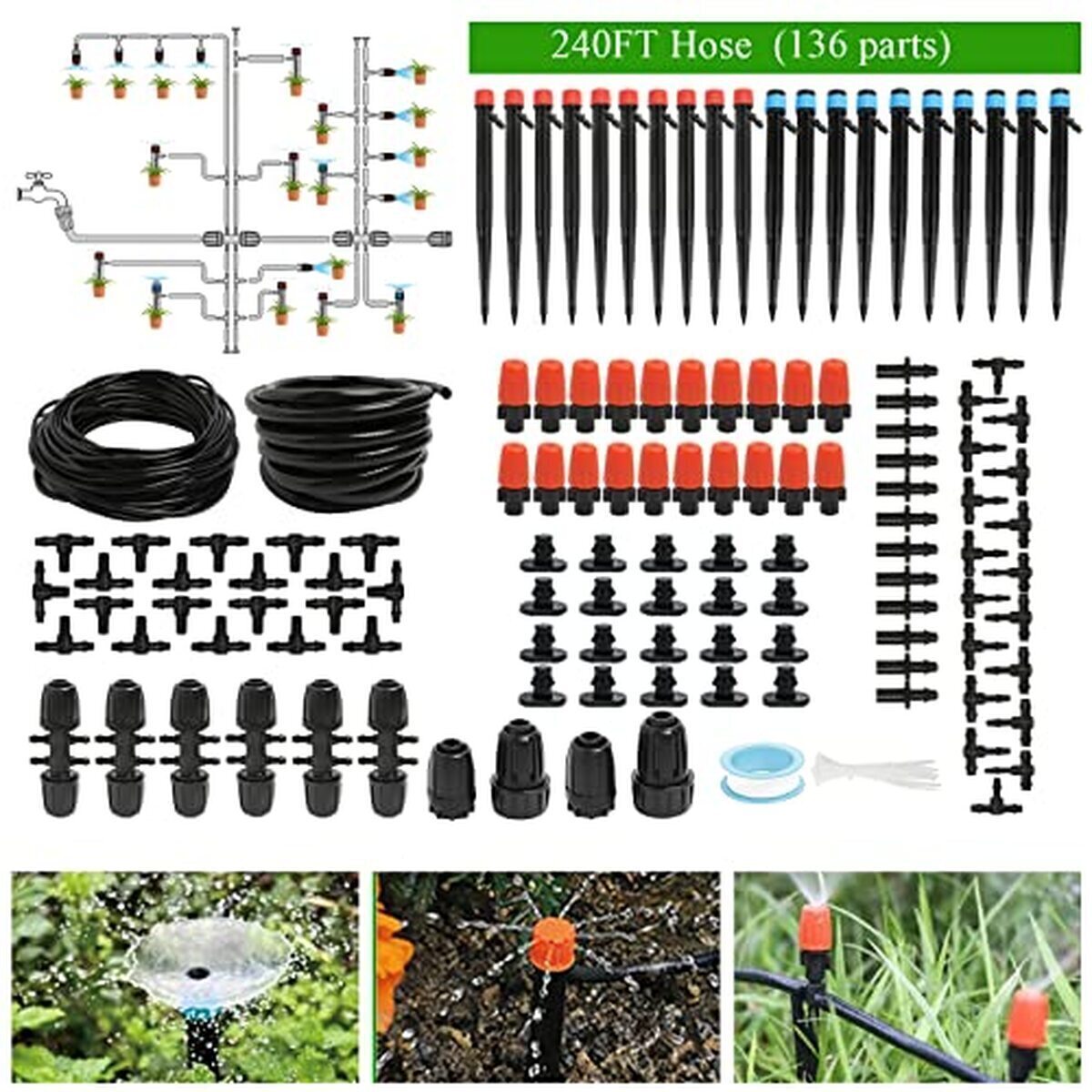 240FT Hose (136 parts)